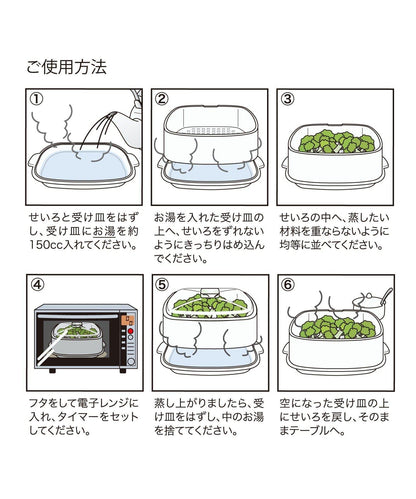 ご使用方法

①

せいろと受け皿をはずし、受け皿にお湯を約150cc入れてください。

②

お湯を入れた受け皿の上へ、せいろをずれないようにきっちりはめ込んでください。

③

せいろの中へ、蒸したい材料を重ならないように均等に並べてください。

④

フタをして電子レンジに入れ、タイマーをセットしてください。

⑤

蒸し上がりましたら、受け皿をはずし、中のお湯を捨ててください。

⑥

空になった受け皿の上にせいろを戻し、そのままテーブルへ。