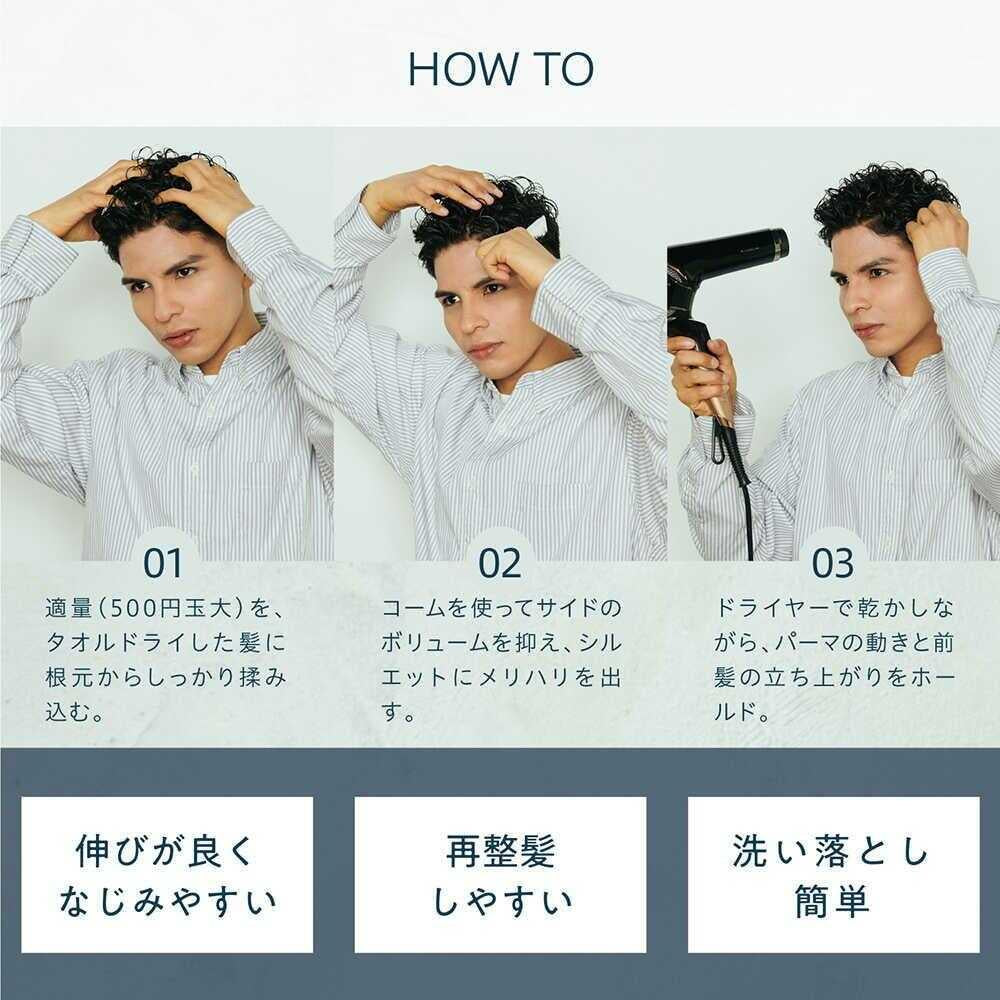 HOW TO

01

適量（500円玉大）を、タオルドライした髪に根元からしっかり揉み込む。

02

コームを使ってサイドのボリュームを抑え、シルエットにメリハリを出す。

03

ドライヤーで乾かしながら、パーマの動きと前髪の立ち上がりをホールド。

伸びが良く
なじみやすい

再整髪
しやすい

洗い落とし
簡単