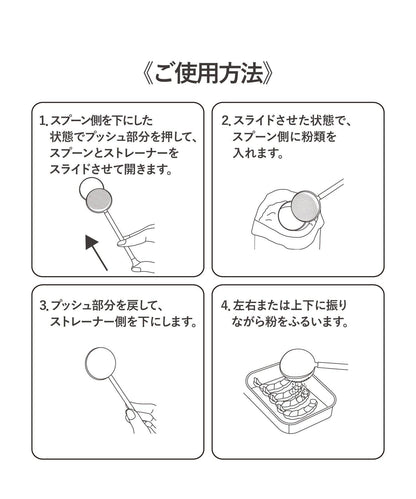 《ご使用方法》

1. スプーン側を下にした状態でプッシュ部分を押して、スプーンとストレーナーをスライドさせて開きます。

2. スライドさせた状態で、スプーン側に粉類を入れます。

3. プッシュ部分を戻して、ストレーナー側を下にします。

4. 左右または上下に振りながら粉をふるいます。