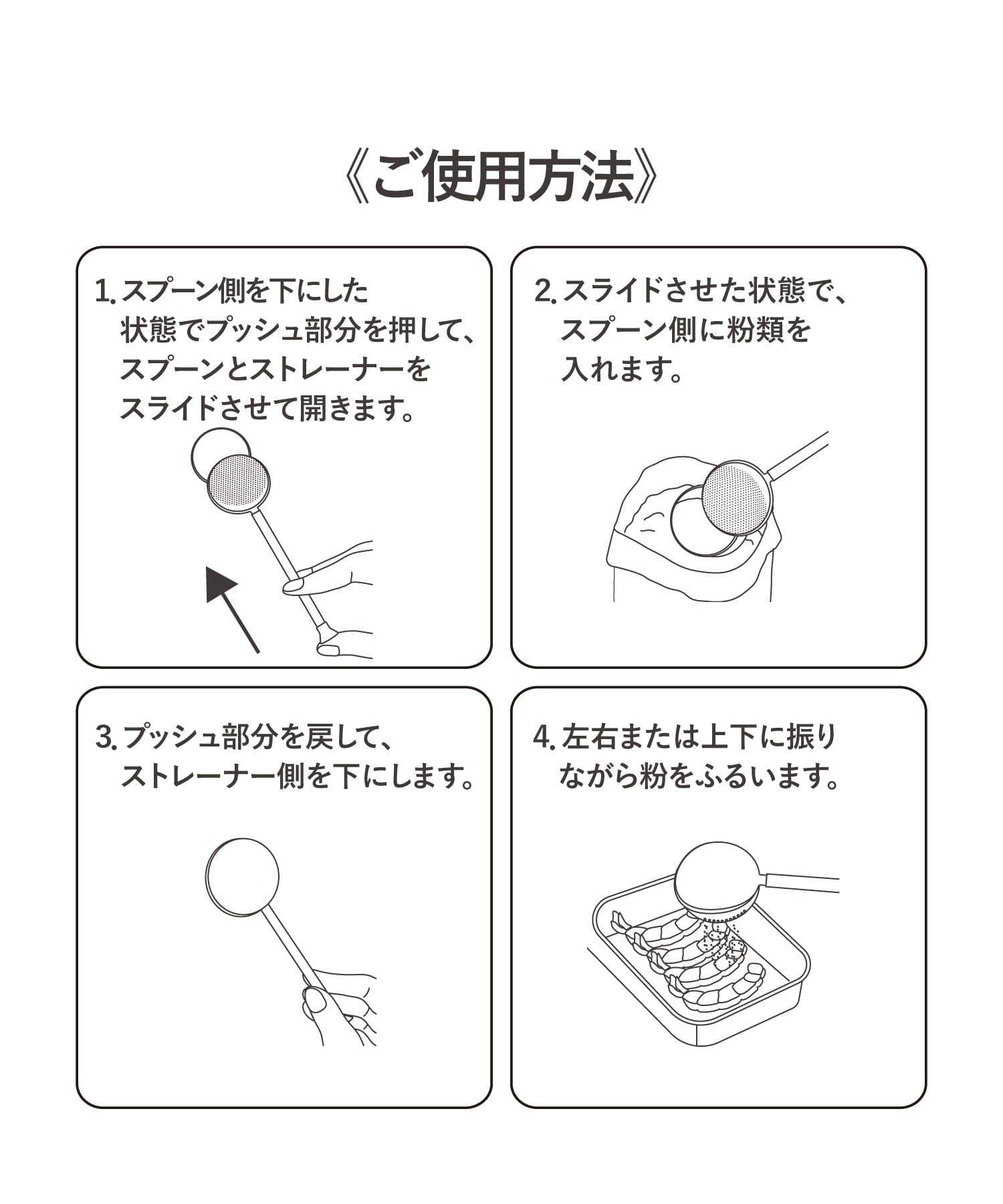 《ご使用方法》

1. スプーン側を下にした状態でプッシュ部分を押して、スプーンとストレーナーをスライドさせて開きます。

2. スライドさせた状態で、スプーン側に粉類を入れます。

3. プッシュ部分を戻して、ストレーナー側を下にします。

4. 左右または上下に振りながら粉をふるいます。