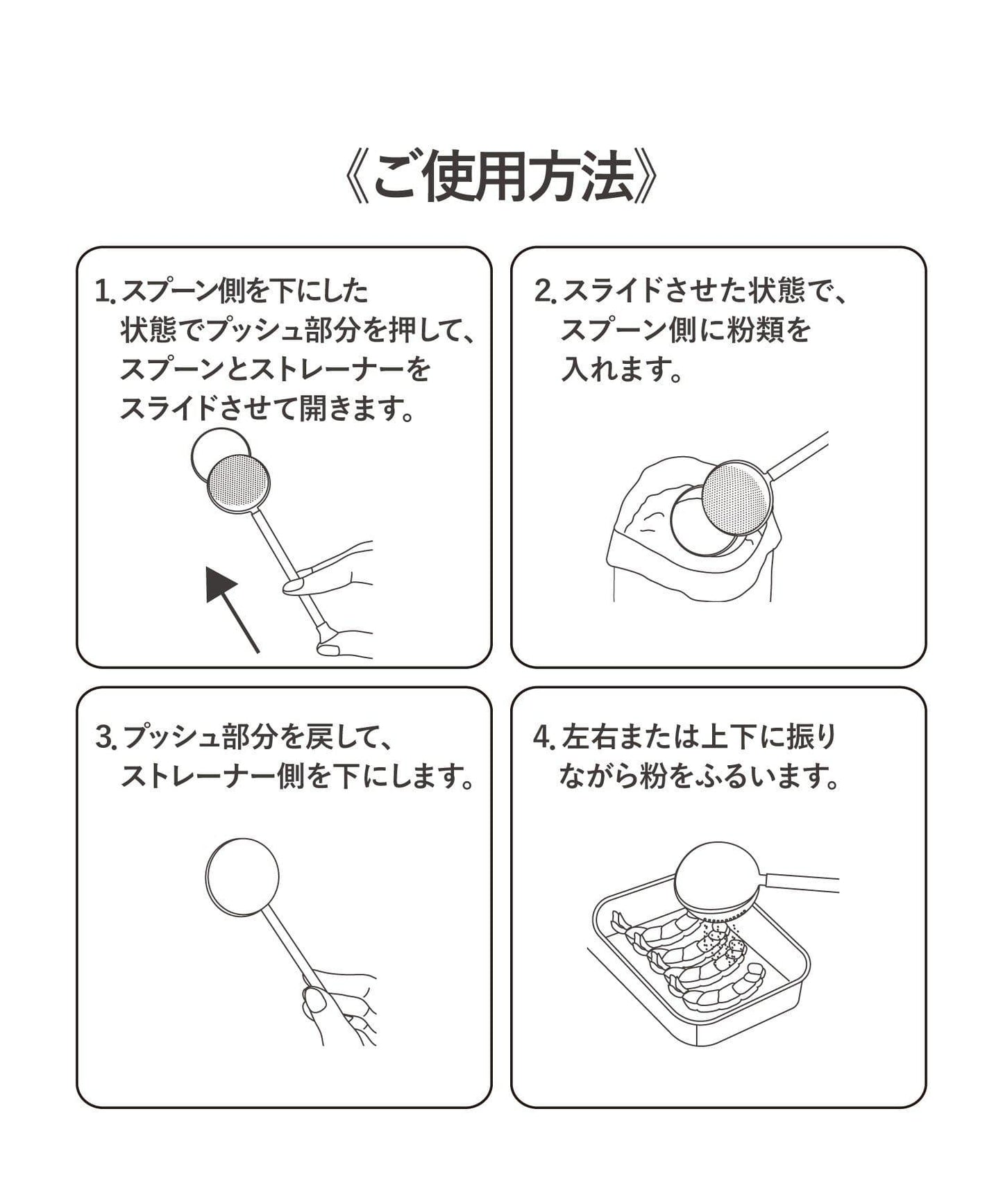 《ご使用方法》

1. スプーン側を下にした状態でプッシュ部分を押して、スプーンとストレーナーをスライドさせて開きます。

2. スライドさせた状態で、スプーン側に粉類を入れます。

3. プッシュ部分を戻して、ストレーナー側を下にします。

4. 左右または上下に振りながら粉をふるいます。