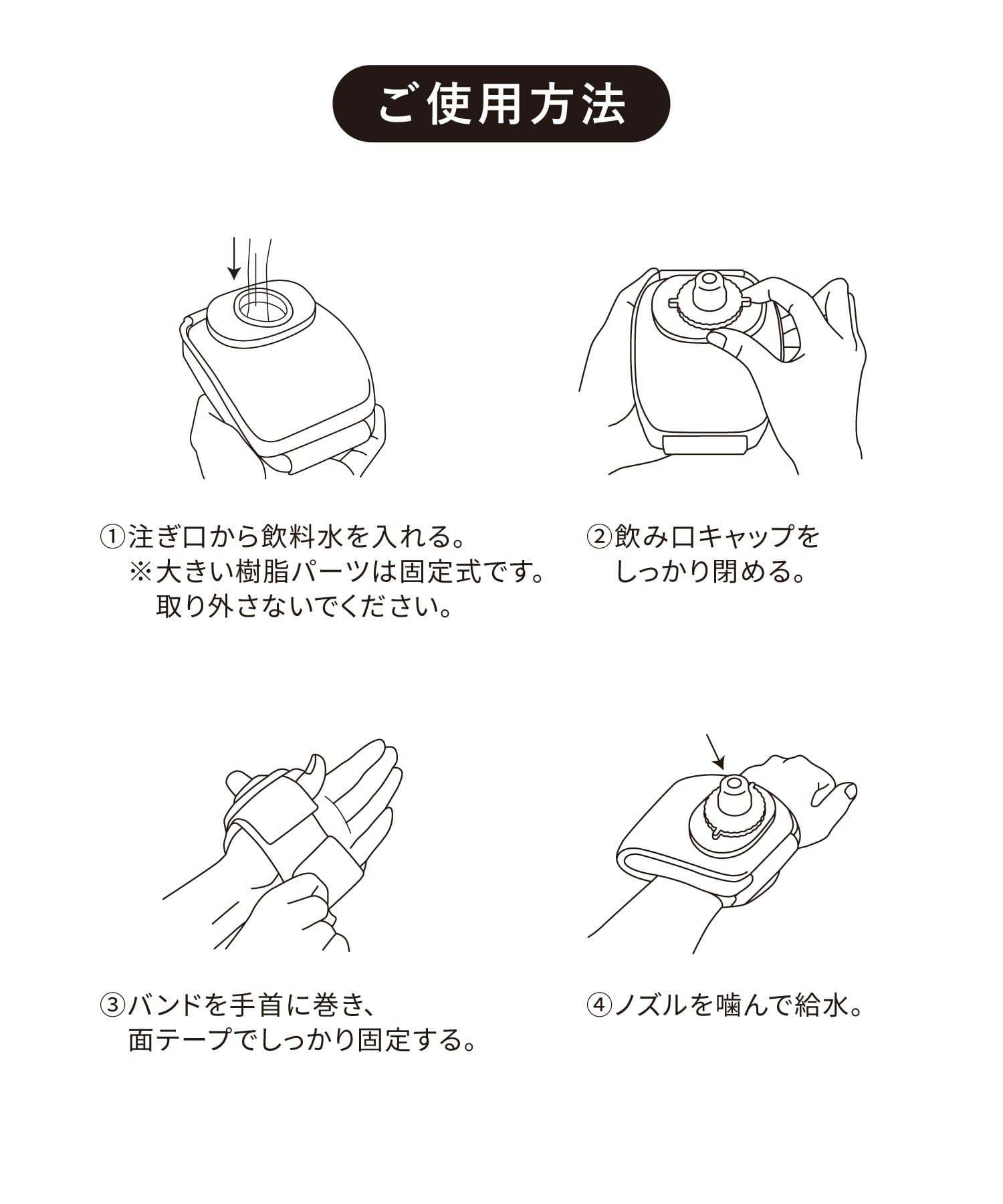 ご使用方法

①注ぎ口から飲料水を入れる。
※大きい樹脂パーツは固定式です。
取り外さないでください。

②飲み口キャップを
しっかり閉める。

③バンドを手首に巻き、
面テープでしっかり固定する。

④ノズルを噛んで給水。